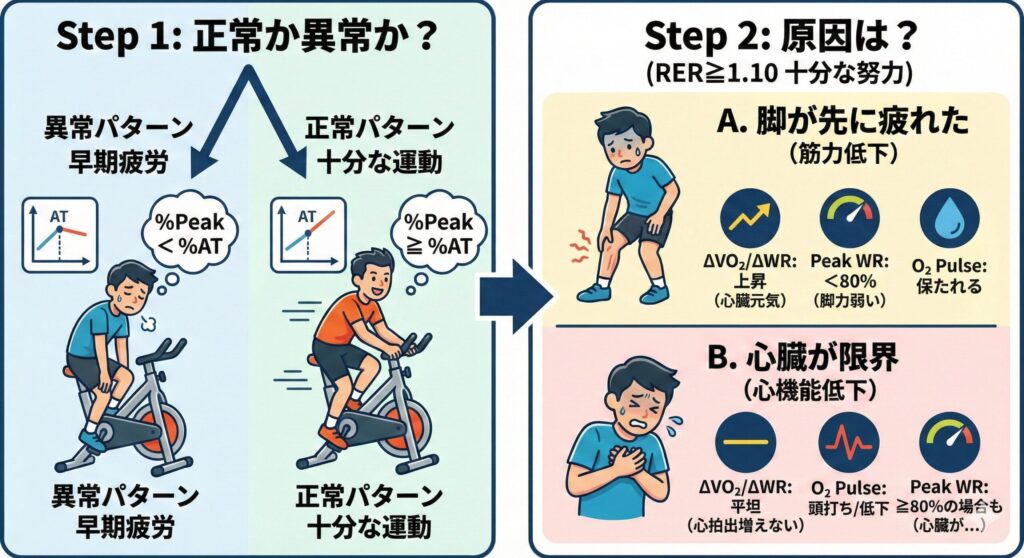 Step 1: 正常か異常か？

異常パターン
早期疲労

正常パターン
十分な運動

AT

%Peak
< %AT

AT

%Peak
≧ %AT

異常パターン
早期疲労

正常パターン
十分な運動

Step 2: 原因は？
(RER≧1.10 十分な努力)

A. 脚が先に疲れた
(筋力低下)

$\Delta VO_2/\Delta WR$: 上昇
(心臓元気)

Peak WR: <80%
(脚力弱い)

$O_2$ Pulse: 保たれる

B. 心臓が限界
(心機能低下)

$\Delta VO_2/\Delta WR$: 平坦
(心拍出増えない)

$O_2$ Pulse: 頭打ち/低下

Peak WR: ≧80%の場合も
(心臓が…)