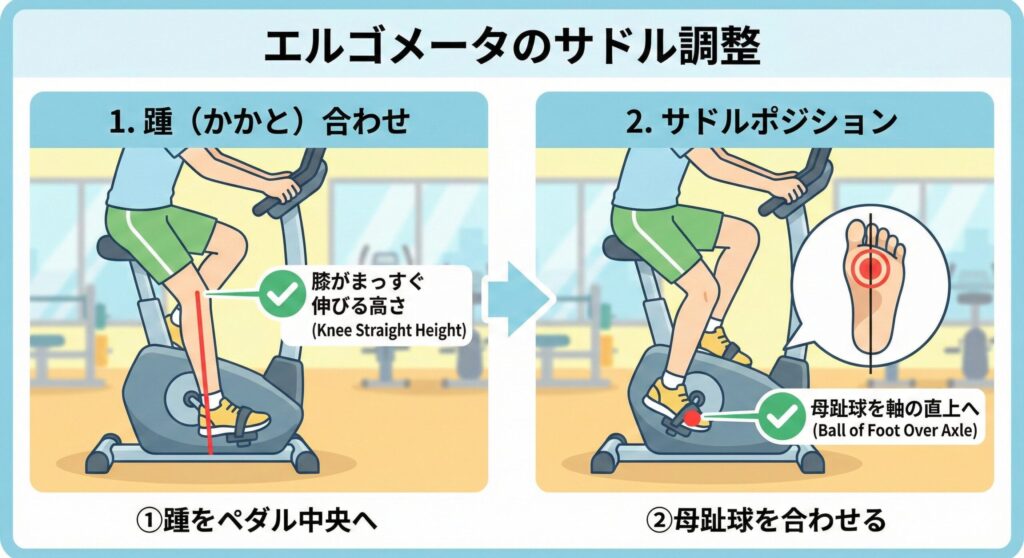 エルゴメータのサドル調整

1. 踵（かかと）合わせ

膝がまっすぐ伸びる高さ
(Knee Straight Height)

①踵をペダル中央へ

2. サドルポジション

母趾球を軸の直上へ
(Ball of Foot Over Axle)

②母趾球を合わせる